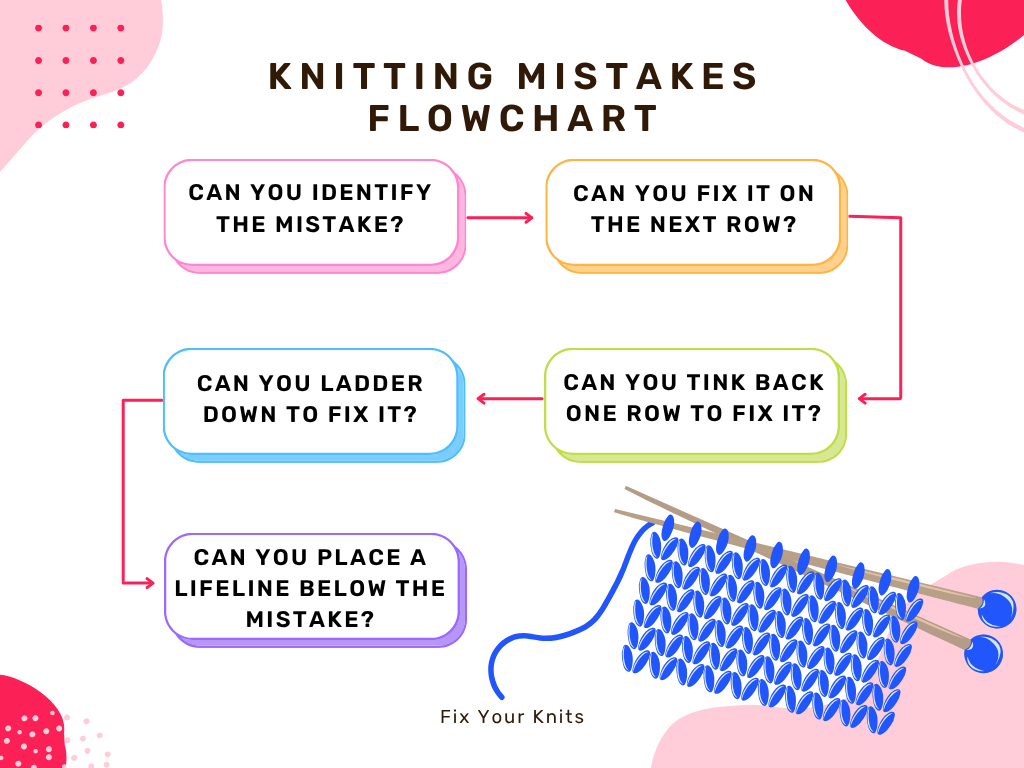 KNITTING MISTAKES FLOWCHART

CAN YOU IDENTIFY THE MISTAKE?

CAN YOU FIX IT ON THE NEXT ROW?

CAN YOU TINK BACK ONE ROW TO FIX IT?

CAN YOU LADDER DOWN TO FIX IT?

CAN YOU PLACE A LIFELINE BELOW THE MISTAKE?

Fix Your Knits